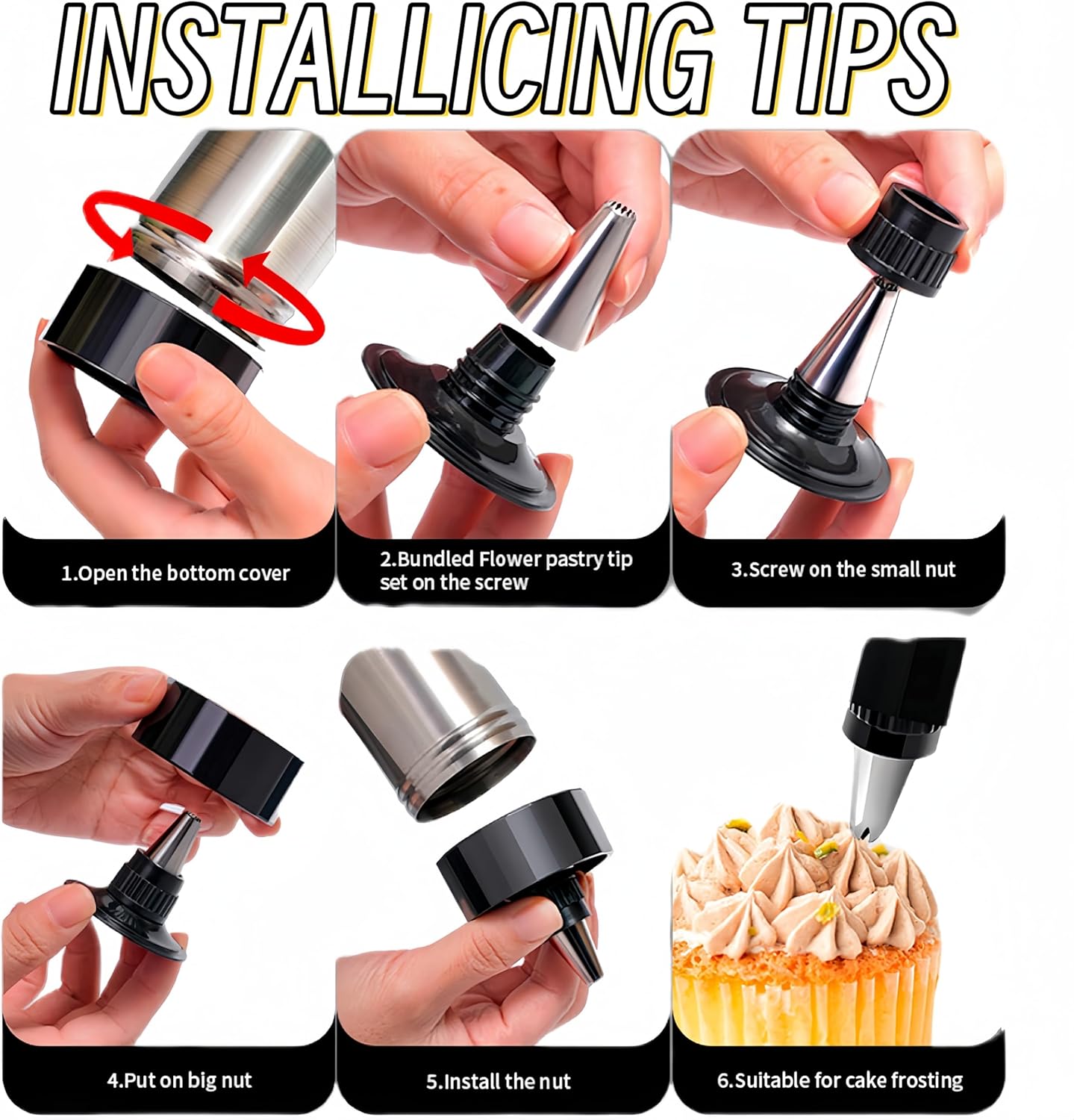 INSTALLICING TIPS

1.Open the bottom cover

2.Bundled Flower pastry tip set on the screw

3.Screw on the small nut

4.Put on big nut

5.Install the nut

6.Suitable for cake frosting