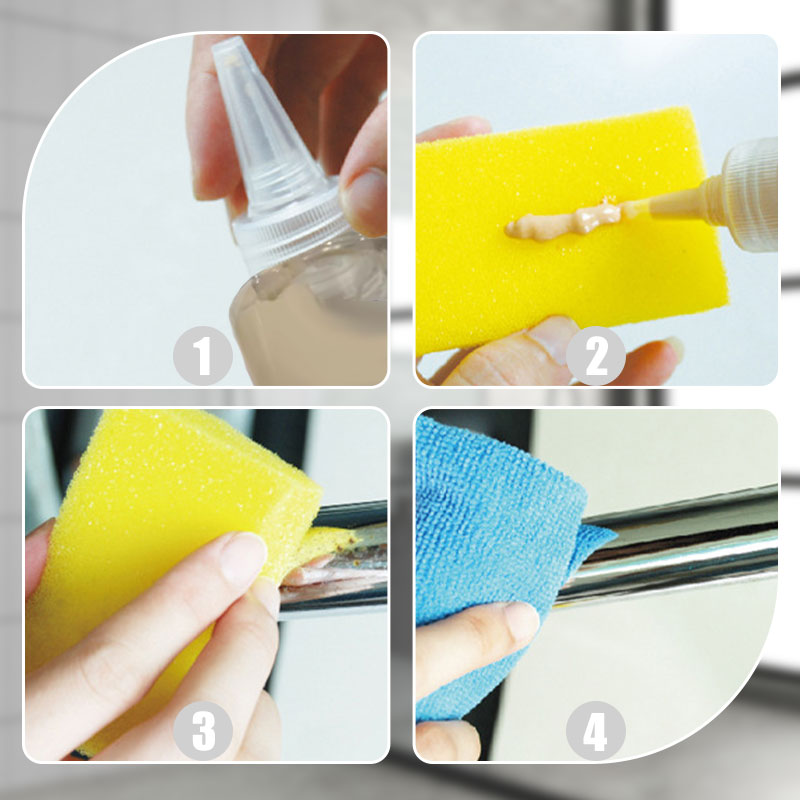 1

2

3

4