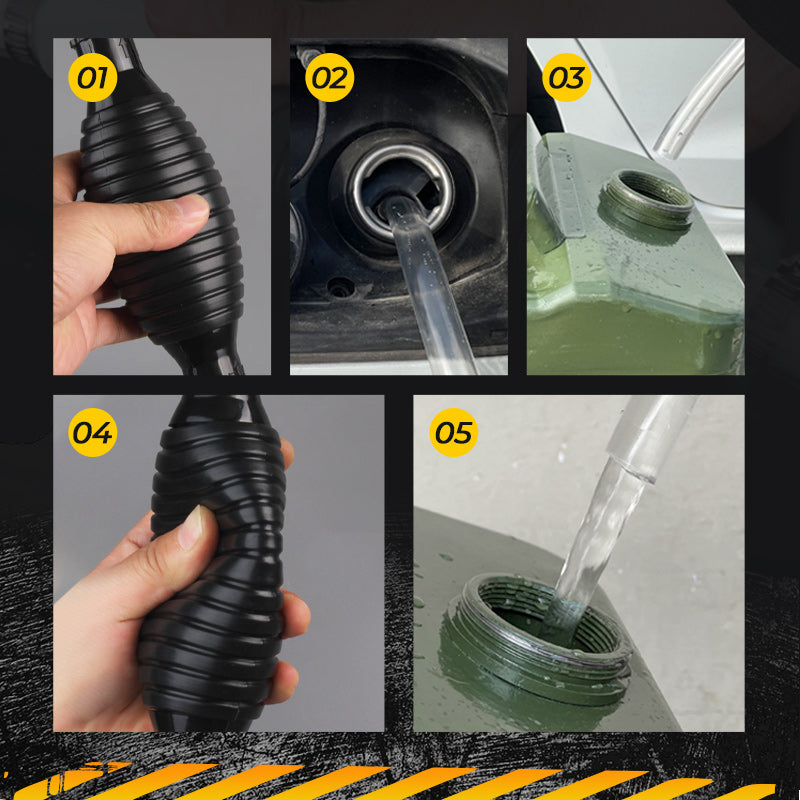 01

02

03

04

05