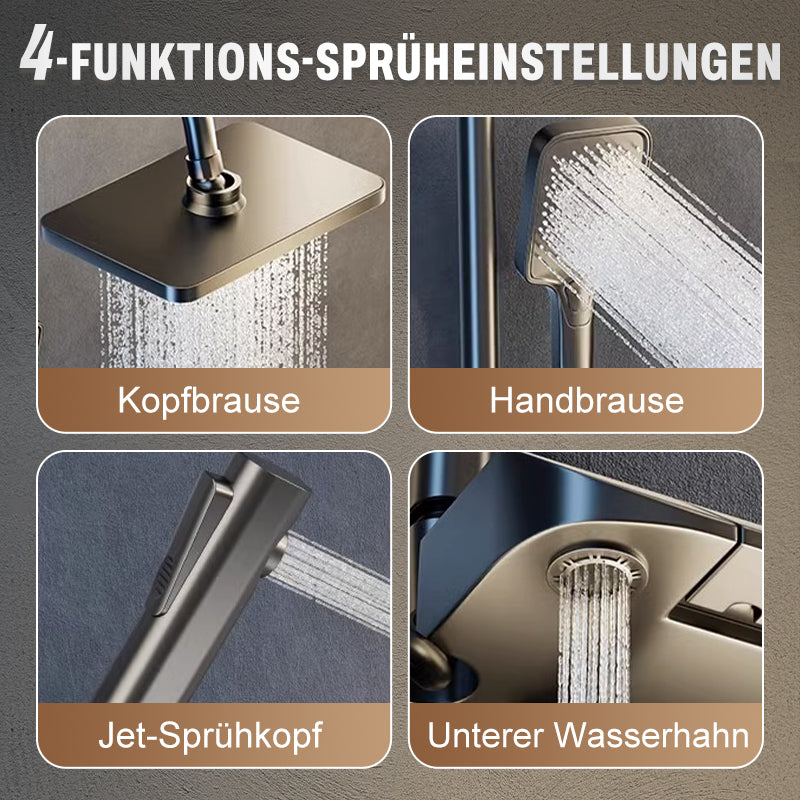 4-FUNKTIONS-SPRÜHEINSTELLUNGEN

Kopfbrause

Handbrause

Jet-Sprühkopf

Unterer Wasserhahn